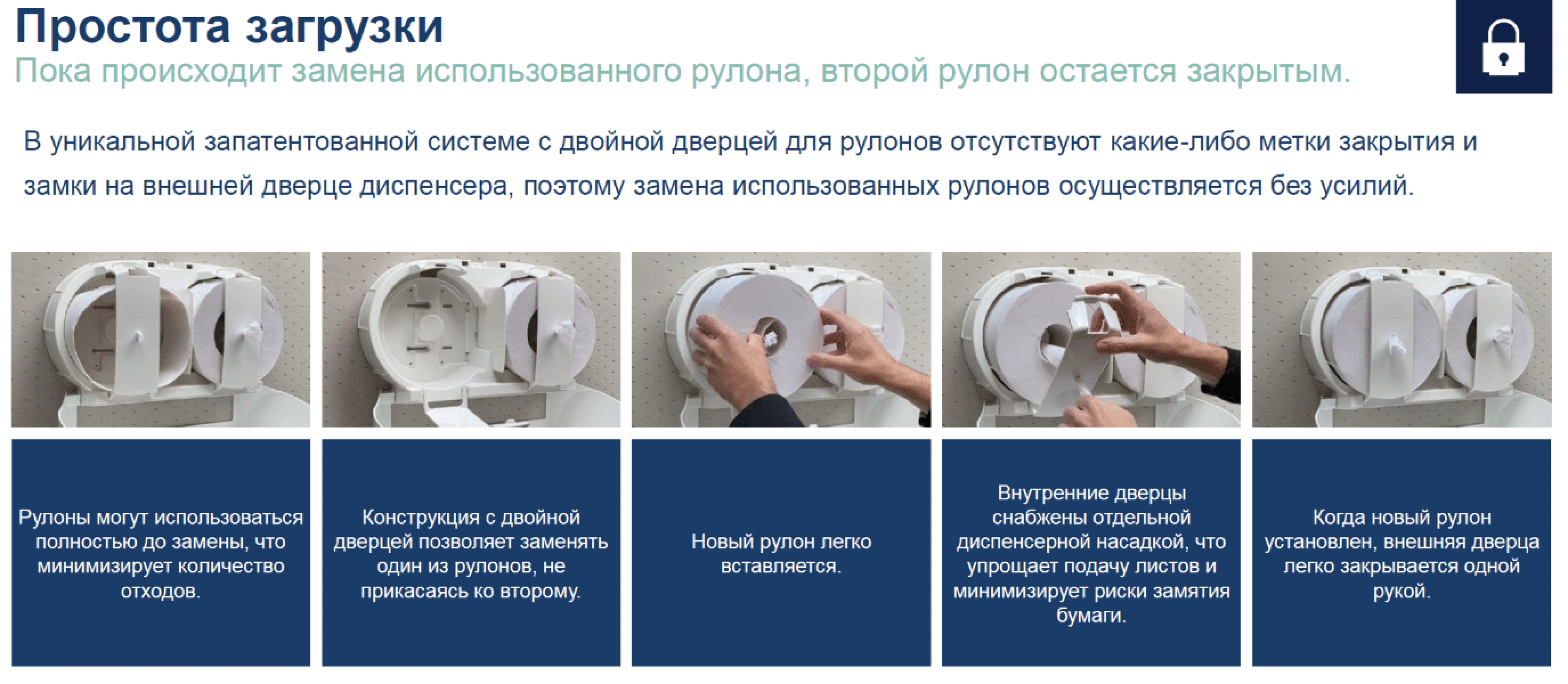 Простота загрузки
Пока происходит замена использованного рулона, второй рулон остается закрытым.

В уникальной запатентованной системе с двойной дверцей для рулонов отсутствуют какие-либо метки закрытия и замки на внешней дверце диспенсера, поэтому замена использованных рулонов осуществляется без усилий.

Рулоны могут использоваться полностью до замены, что минимизирует количество отходов.

Конструкция с двойной дверцей позволяет заменять один из рулонов, не прикасаясь ко второму.

Новый рулон легко вставляется.

Внутренние дверцы снабжены отдельной диспенсерной насадкой, что упрощает подачу листов и минимизирует риски замятия бумаги.

Когда новый рулон установлен, внешняя дверца легко закрывается одной рукой.